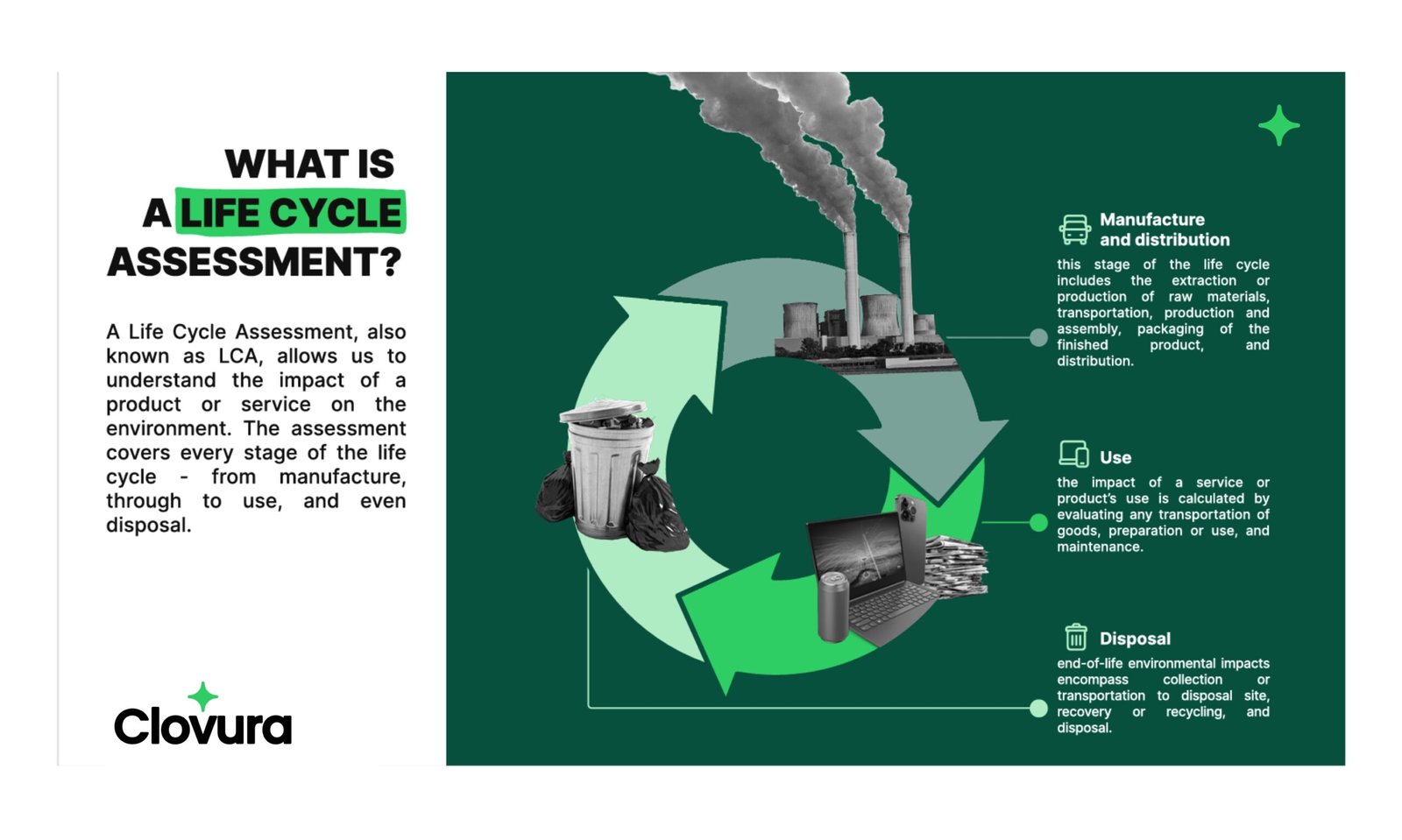 WHAT IS A LIFE CYCLE ASSESSMENT?

A Life Cycle Assessment, also known as LCA, allows us to understand the impact of a product or service on the environment. The assessment covers every stage of the life cycle - from manufacture, through to use, and even disposal.

Clovura

Manufacture and distribution

this stage of the life cycle includes the extraction or production of raw materials, transportation, production and assembly, packaging of the finished product, and distribution.

Use

the impact of a service or product's use is calculated by evaluating any transportation of goods, preparation or use, and maintenance.

Disposal

end-of-life environmental impacts encompass collection or transportation to disposal site, recovery or recycling, and disposal.